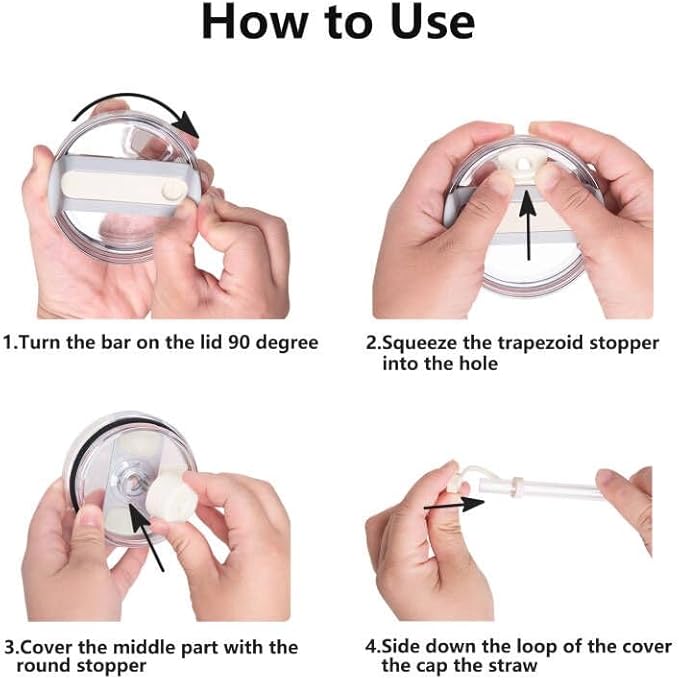 How to Use

1.Turn the bar on the lid 90 degree

2.Squeeze the trapezoid stopper into the hole

3.Cover the middle part with the round stopper

4.Side down the loop of the cover the cap the straw