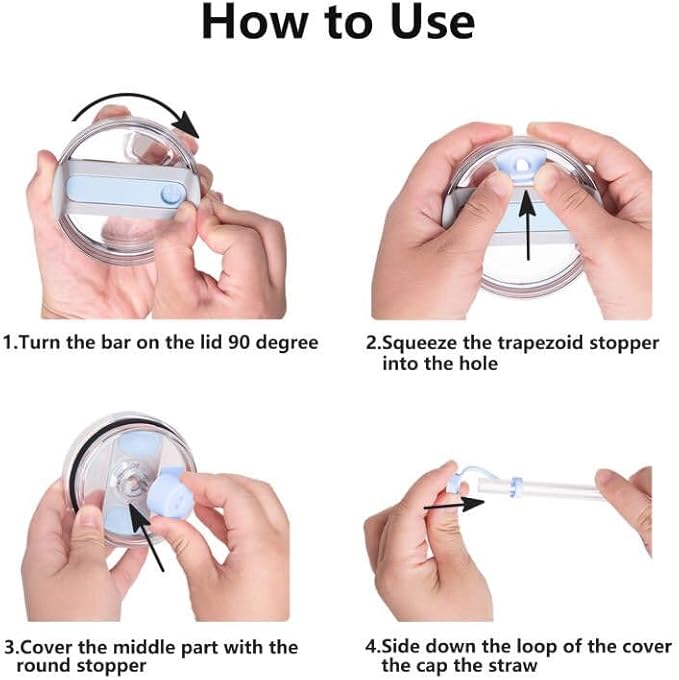 How to Use

1.Turn the bar on the lid 90 degree

2.Squeeze the trapezoid stopper into the hole

3.Cover the middle part with the round stopper

4.Side down the loop of the cover the cap the straw