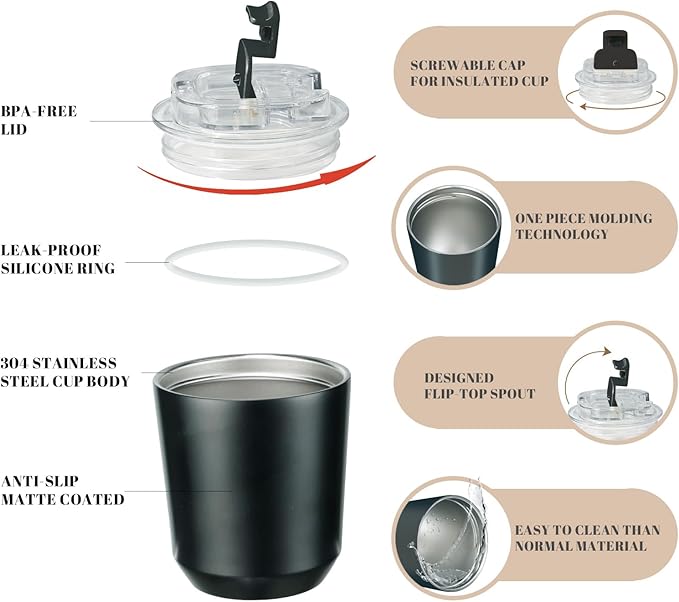 BPA-FREE LID

LEAK-PROOF SILICONE RING

304 STAINLESS STEEL CUP BODY

ANTI-SLIP MATTE COATED

SCREWABLE CAP FOR INSULATED CUP

ONE PIECE MOLDING TECHNOLOGY

DESIGNED FLIP-TOP SPOUT

EASY TO CLEAN THAN NORMAL MATERIAL