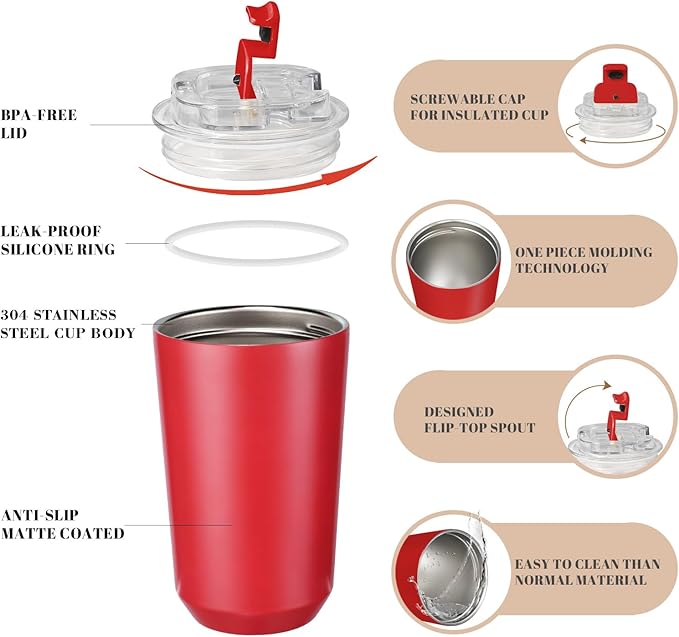 BPA-FREE
LID

LEAK-PROOF
SILICONE RING

304 STAINLESS
STEEL CUP BODY

ANTI-SLIP
MATTE COATED

SCREWABLE CAP
FOR INSULATED CUP

ONE PIECE MOLDING
TECHNOLOGY

DESIGNED
FLIP-TOP SPOUT

EASY TO CLEAN THAN
NORMAL MATERIAL