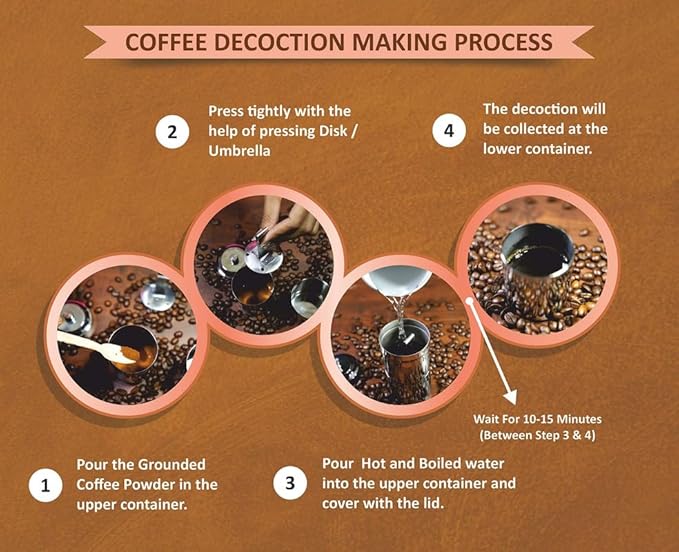 COFFEE DECOCTION MAKING PROCESS

2 Press tightly with the help of pressing Disk / Umbrella

4 The decoction will be collected at the lower container.

Wait For 10-15 Minutes (Between Step 3 & 4)

1 Pour the Grounded Coffee Powder in the upper container.

3 Pour Hot and Boiled water into the upper container and cover with the lid.