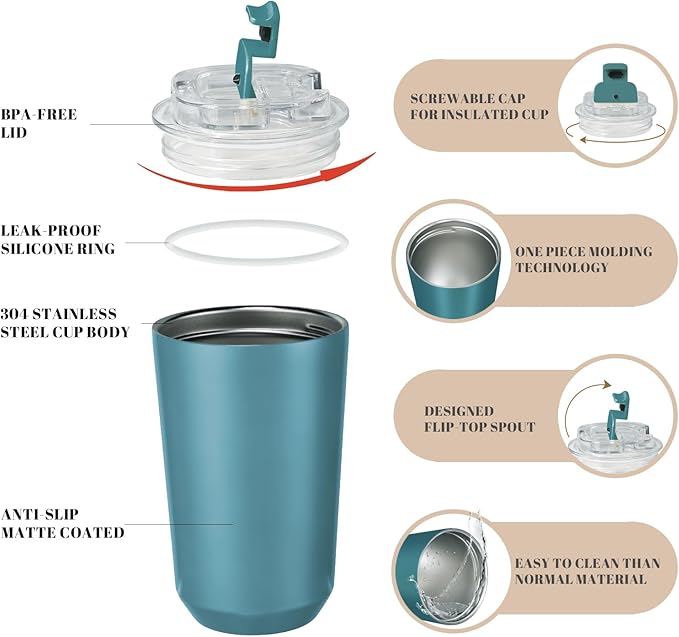 BPA-FREE LID

LEAK-PROOF SILICONE RING

304 STAINLESS STEEL CUP BODY

ANTI-SLIP MATTE COATED

SCREWABLE CAP FOR INSULATED CUP

ONE PIECE MOLDING TECHNOLOGY

DESIGNED FLIP-TOP SPOUT

EASY TO CLEAN THAN NORMAL MATERIAL