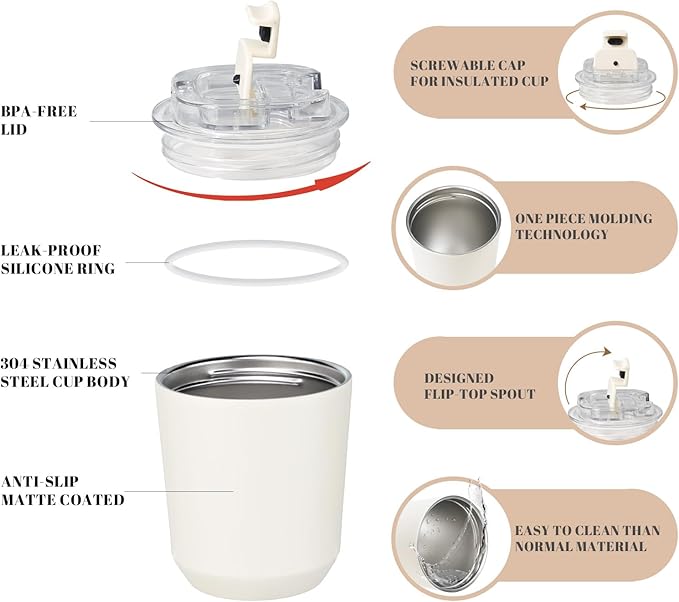 BPA-FREE LID

LEAK-PROOF SILICONE RING

304 STAINLESS STEEL CUP BODY

ANTI-SLIP MATTE COATED

SCREWABLE CAP FOR INSULATED CUP

ONE PIECE MOLDING TECHNOLOGY

DESIGNED FLIP-TOP SPOUT

EASY TO CLEAN THAN NORMAL MATERIAL