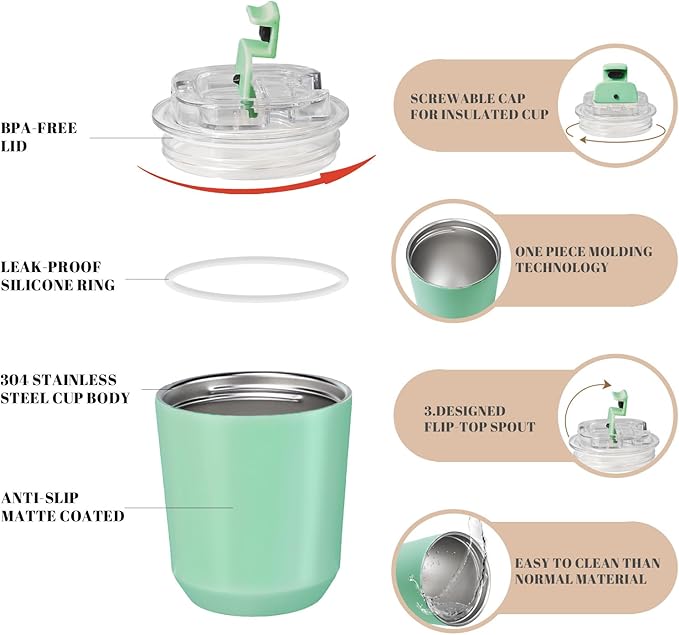 BPA-FREE LID

LEAK-PROOF SILICONE RING

304 STAINLESS STEEL CUP BODY

ANTI-SLIP MATTE COATED

SCREWABLE CAP FOR INSULATED CUP

ONE PIECE MOLDING TECHNOLOGY

3.DESIGNED FLIP-TOP SPOUT

EASY TO CLEAN THAN NORMAL MATERIAL