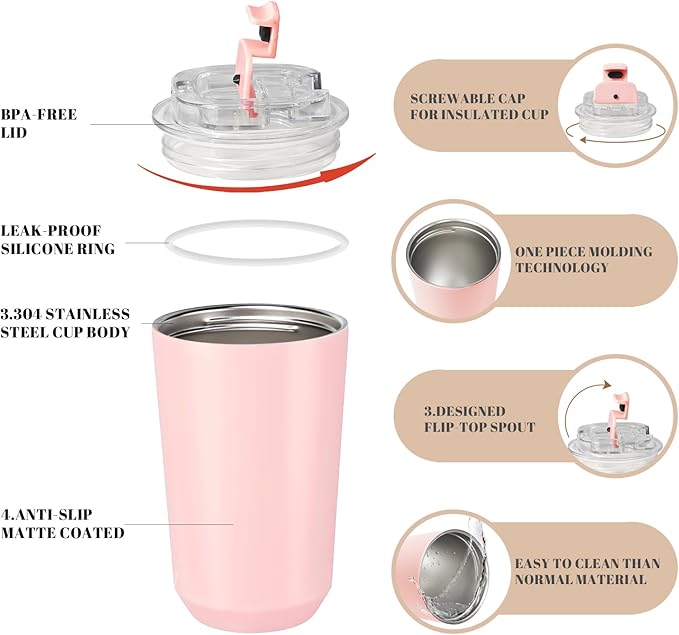 BPA-FREE LID

LEAK-PROOF SILICONE RING

3.304 STAINLESS STEEL CUP BODY

4.ANTI-SLIP MATTE COATED

SCREWABLE CAP FOR INSULATED CUP

ONE PIECE MOLDING TECHNOLOGY

3.DESIGNED FLIP-TOP SPOUT

EASY TO CLEAN THAN NORMAL MATERIAL