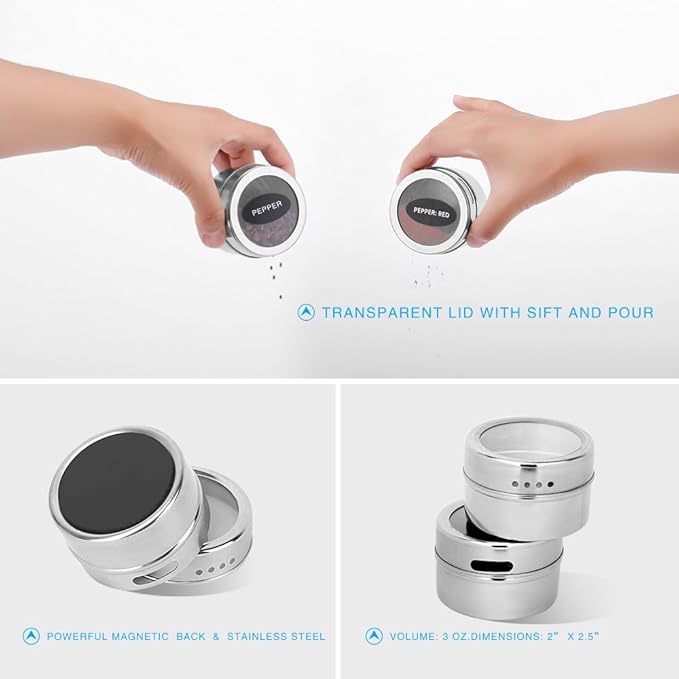 PEPPER

PEPPER: RED

TRANSPARENT LID WITH SIFT AND POUR

POWERFUL MAGNETIC BACK & STAINLESS STEEL

VOLUME: 3 OZ.DIMENSIONS: 2" X 2.5"