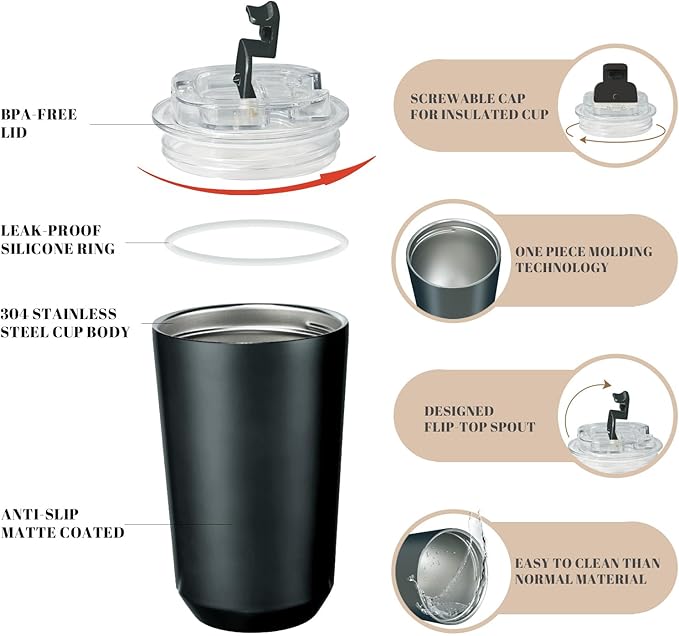 BPA-FREE LID

LEAK-PROOF SILICONE RING

304 STAINLESS STEEL CUP BODY

ANTI-SLIP MATTE COATED

SCREWABLE CAP FOR INSULATED CUP

ONE PIECE MOLDING TECHNOLOGY

DESIGNED FLIP-TOP SPOUT

EASY TO CLEAN THAN NORMAL MATERIAL