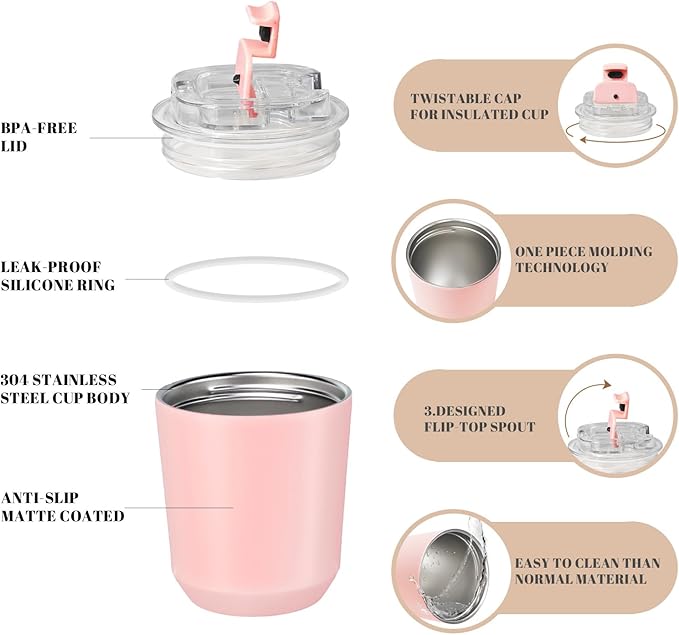 BPA-FREE LID

LEAK-PROOF SILICONE RING

304 STAINLESS STEEL CUP BODY

ANTI-SLIP MATTE COATED

TWISTABLE CAP FOR INSULATED CUP

ONE PIECE MOLDING TECHNOLOGY

3.DESIGNED FLIP-TOP SPOUT

EASY TO CLEAN THAN NORMAL MATERIAL