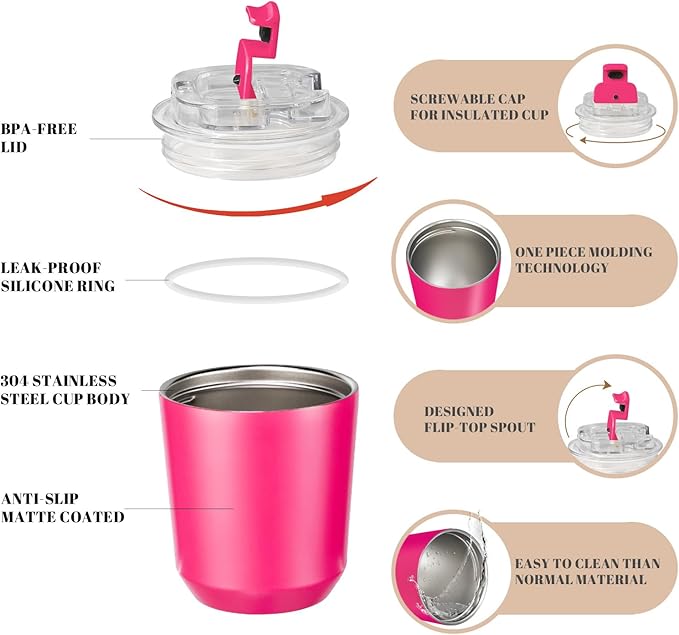 BPA-FREE
LID

LEAK-PROOF
SILICONE RING

304 STAINLESS
STEEL CUP BODY

ANTI-SLIP
MATTE COATED

SCREWABLE CAP
FOR INSULATED CUP

ONE PIECE MOLDING
TECHNOLOGY

DESIGNED
FLIP-TOP SPOUT

EASY TO CLEAN THAN
NORMAL MATERIAL