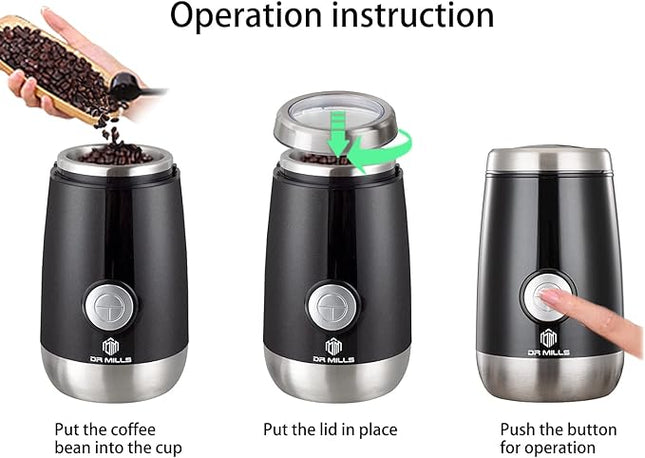 Operation instruction

DR MILLS

DR MILLS

DR MILLS

Put the coffee bean into the cup

Put the lid in place

Push the button for operation