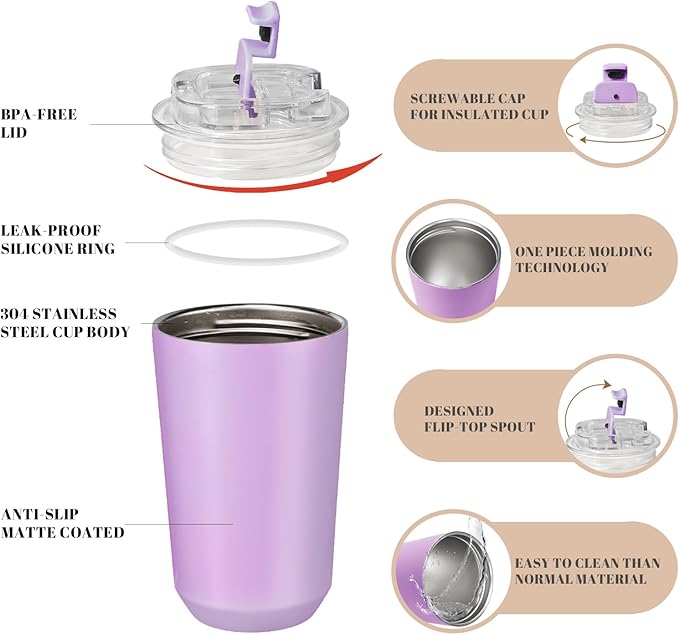 BPA-FREE LID

LEAK-PROOF SILICONE RING

304 STAINLESS STEEL CUP BODY

ANTI-SLIP MATTE COATED

SCREWABLE CAP FOR INSULATED CUP

ONE PIECE MOLDING TECHNOLOGY

DESIGNED FLIP-TOP SPOUT

EASY TO CLEAN THAN NORMAL MATERIAL