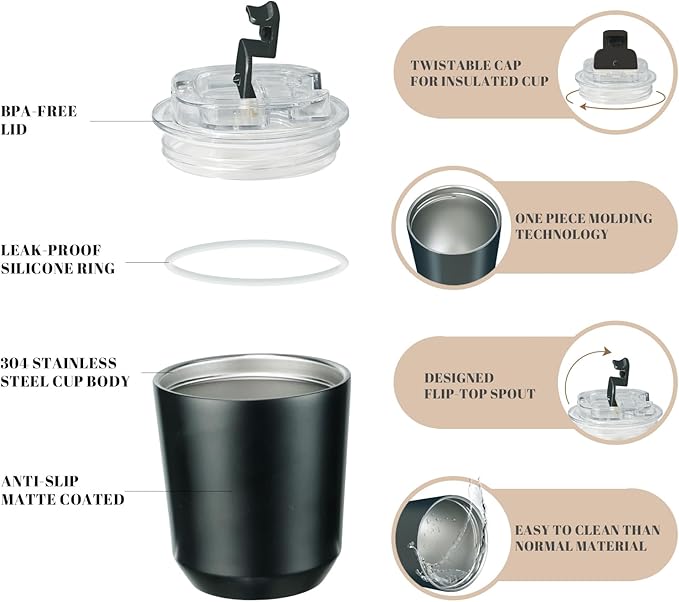 BPA-FREE
LID

LEAK-PROOF
SILICONE RING

304 STAINLESS
STEEL CUP BODY

ANTI-SLIP
MATTE COATED

TWISTABLE CAP
FOR INSULATED CUP

ONE PIECE MOLDING
TECHNOLOGY

DESIGNED
FLIP-TOP SPOUT

EASY TO CLEAN THAN
NORMAL MATERIAL