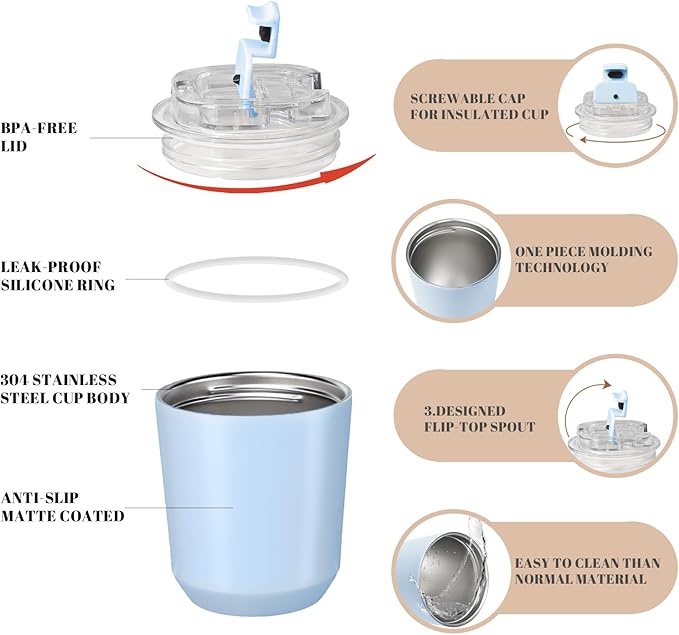 BPA-FREE LID

LEAK-PROOF SILICONE RING

304 STAINLESS STEEL CUP BODY

ANTI-SLIP MATTE COATED

SCREWABLE CAP FOR INSULATED CUP

ONE PIECE MOLDING TECHNOLOGY

3.DESIGNED FLIP-TOP SPOUT

EASY TO CLEAN THAN NORMAL MATERIAL