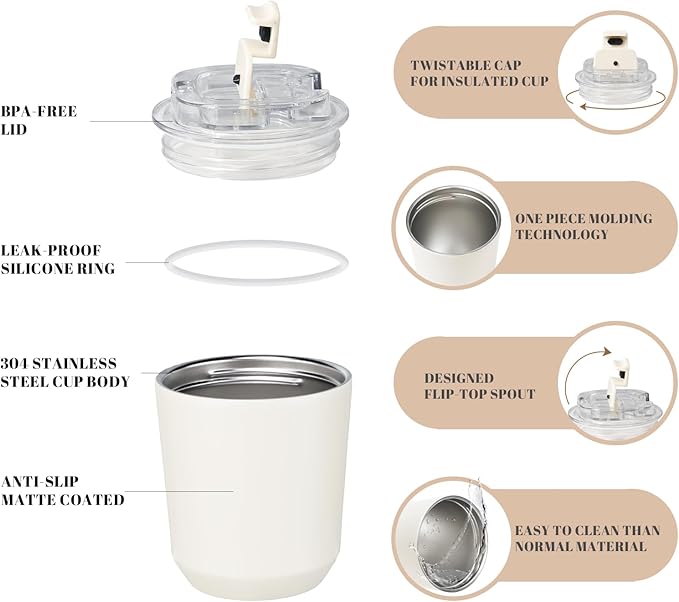 BPA-FREE
LID

LEAK-PROOF
SILICONE RING

304 STAINLESS
STEEL CUP BODY

ANTI-SLIP
MATTE COATED

TWISTABLE CAP
FOR INSULATED CUP

ONE PIECE MOLDING
TECHNOLOGY

DESIGNED
FLIP-TOP SPOUT

EASY TO CLEAN THAN
NORMAL MATERIAL