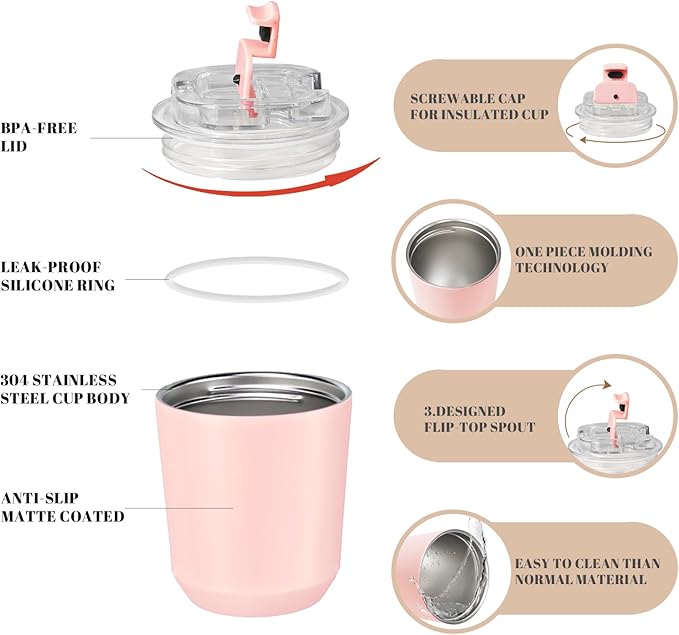 BPA-FREE LID

LEAK-PROOF SILICONE RING

304 STAINLESS STEEL CUP BODY

ANTI-SLIP MATTE COATED

SCREWABLE CAP FOR INSULATED CUP

ONE PIECE MOLDING TECHNOLOGY

3.DESIGNED FLIP-TOP SPOUT

EASY TO CLEAN THAN NORMAL MATERIAL