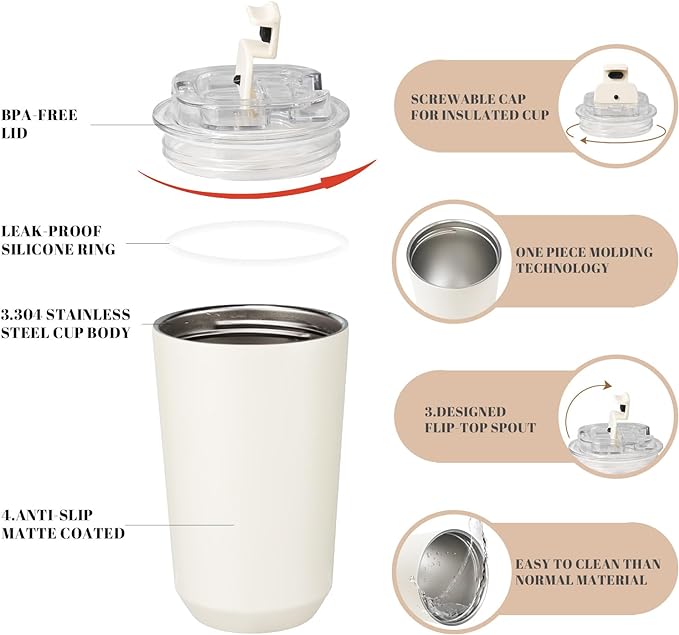 BPA-FREE LID

LEAK-PROOF SILICONE RING

3.304 STAINLESS STEEL CUP BODY

4.ANTI-SLIP MATTE COATED

SCREWABLE CAP FOR INSULATED CUP

ONE PIECE MOLDING TECHNOLOGY

3.DESIGNED FLIP-TOP SPOUT

EASY TO CLEAN THAN NORMAL MATERIAL