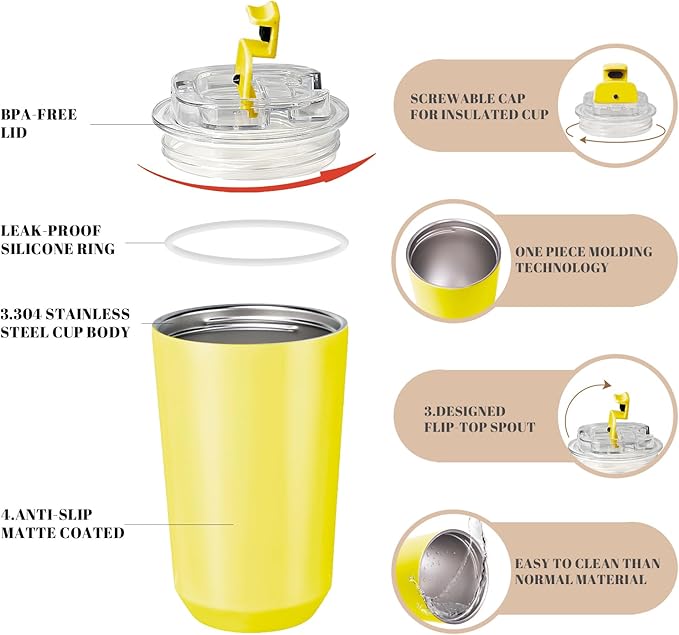 BPA-FREE LID

LEAK-PROOF SILICONE RING

3.304 STAINLESS STEEL CUP BODY

4.ANTI-SLIP MATTE COATED

SCREWABLE CAP FOR INSULATED CUP

ONE PIECE MOLDING TECHNOLOGY

3.DESIGNED FLIP-TOP SPOUT

EASY TO CLEAN THAN NORMAL MATERIAL