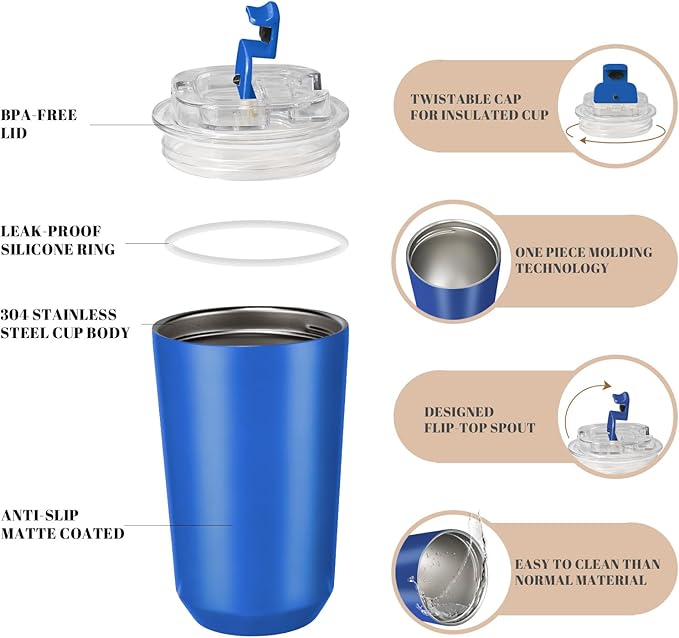 BPA-FREE LID

LEAK-PROOF SILICONE RING

304 STAINLESS STEEL CUP BODY

ANTI-SLIP MATTE COATED

TWISTABLE CAP FOR INSULATED CUP

ONE PIECE MOLDING TECHNOLOGY

DESIGNED FLIP-TOP SPOUT

EASY TO CLEAN THAN NORMAL MATERIAL