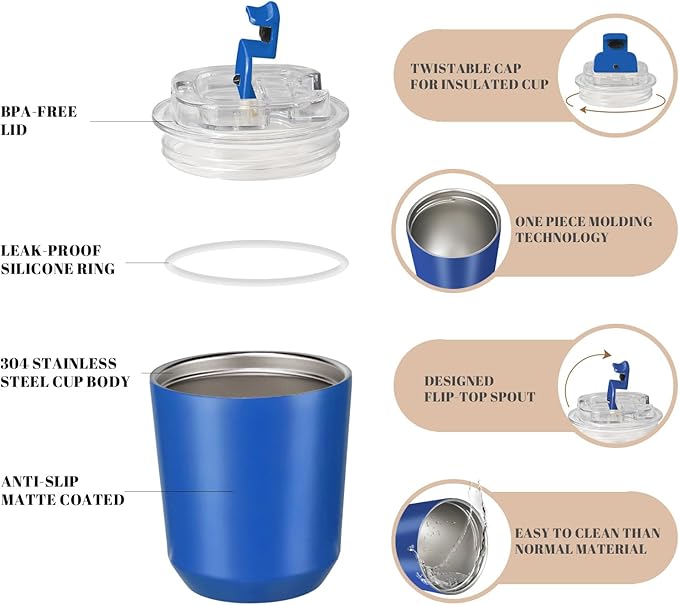 BPA-FREE LID

LEAK-PROOF SILICONE RING

304 STAINLESS STEEL CUP BODY

ANTI-SLIP MATTE COATED

TWISTABLE CAP FOR INSULATED CUP

ONE PIECE MOLDING TECHNOLOGY

DESIGNED FLIP-TOP SPOUT

EASY TO CLEAN THAN NORMAL MATERIAL