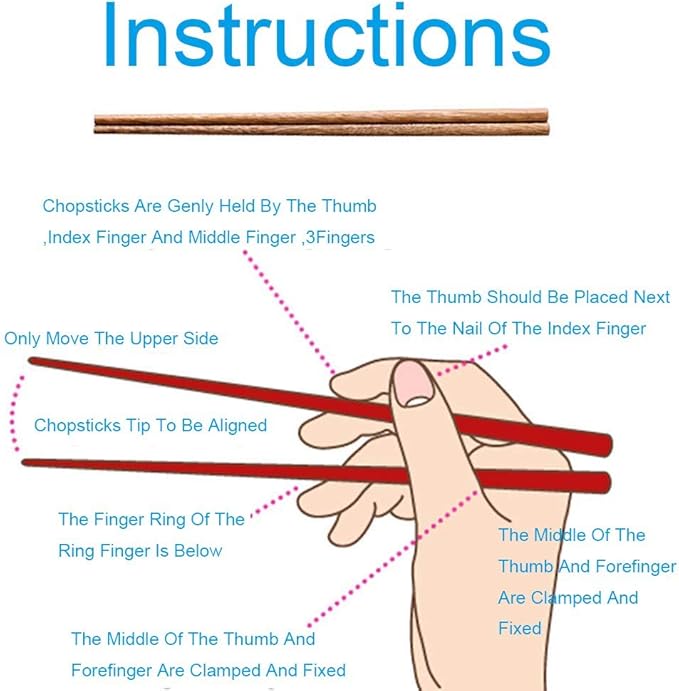 Instructions

Chopsticks Are Genly Held By The Thumb ,Index Finger And Middle Finger ,3Fingers

The Thumb Should Be Placed Next To The Nail Of The Index Finger

Only Move The Upper Side

Chopsticks Tip To Be Aligned

The Finger Ring Of The Ring Finger Is Below

The Middle Of The Thumb And Forefinger Are Clamped And Fixed

The Middle Of The Thumb And Forefinger Are Clamped And Fixed