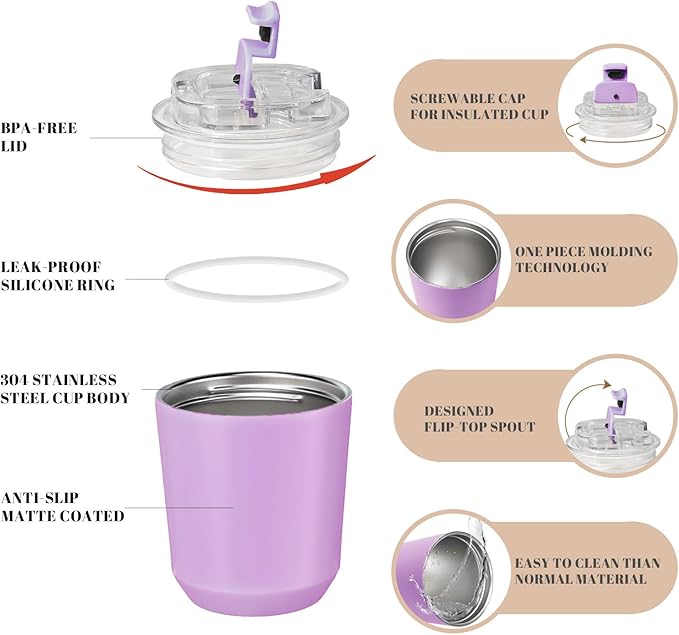 BPA-FREE LID

LEAK-PROOF SILICONE RING

304 STAINLESS STEEL CUP BODY

ANTI-SLIP MATTE COATED

SCREWABLE CAP FOR INSULATED CUP

ONE PIECE MOLDING TECHNOLOGY

DESIGNED FLIP-TOP SPOUT

EASY TO CLEAN THAN NORMAL MATERIAL