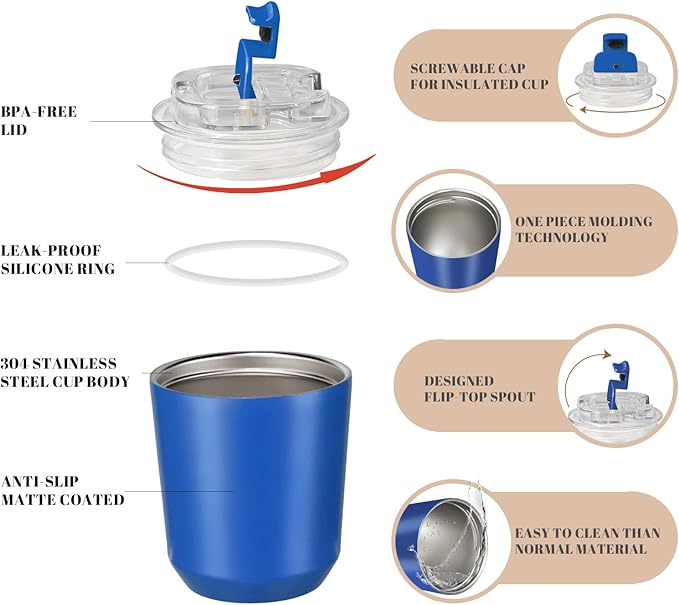 BPA-FREE LID

LEAK-PROOF SILICONE RING

304 STAINLESS STEEL CUP BODY

ANTI-SLIP MATTE COATED

SCREWABLE CAP FOR INSULATED CUP

ONE PIECE MOLDING TECHNOLOGY

DESIGNED FLIP-TOP SPOUT

EASY TO CLEAN THAN NORMAL MATERIAL