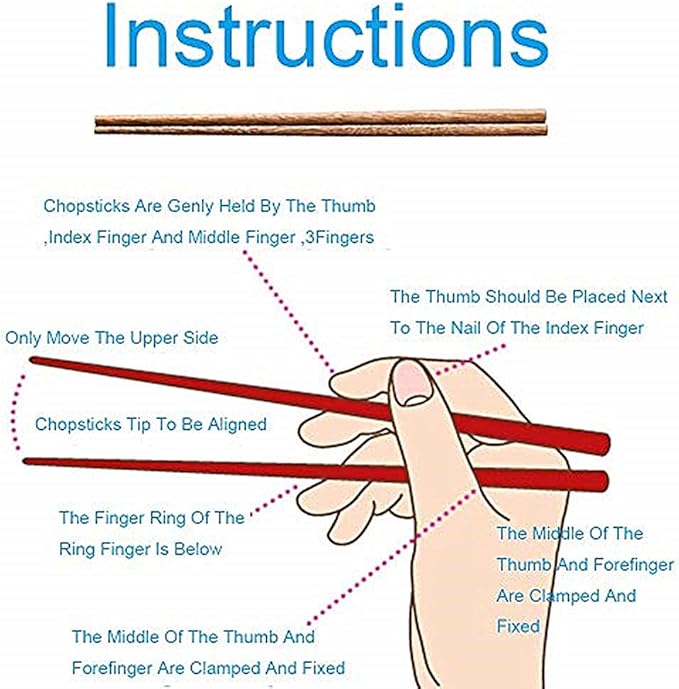 Instructions

Chopsticks Are Genly Held By The Thumb ,Index Finger And Middle Finger ,3Fingers

The Thumb Should Be Placed Next To The Nail Of The Index Finger

Only Move The Upper Side

Chopsticks Tip To Be Aligned

The Finger Ring Of The Ring Finger Is Below

The Middle Of The Thumb And Forefinger Are Clamped And Fixed

The Middle Of The Thumb And Forefinger Are Clamped And Fixed