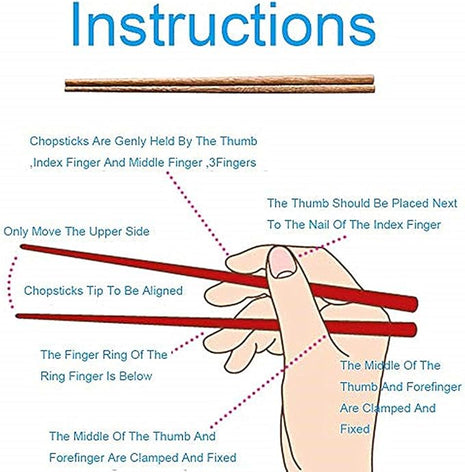 Instructions

Chopsticks Are Genly Held By The Thumb ,Index Finger And Middle Finger ,3Fingers

The Thumb Should Be Placed Next To The Nail Of The Index Finger

Only Move The Upper Side

Chopsticks Tip To Be Aligned

The Finger Ring Of The Ring Finger Is Below

The Middle Of The Thumb And Forefinger Are Clamped And Fixed

The Middle Of The Thumb And Forefinger Are Clamped And Fixed