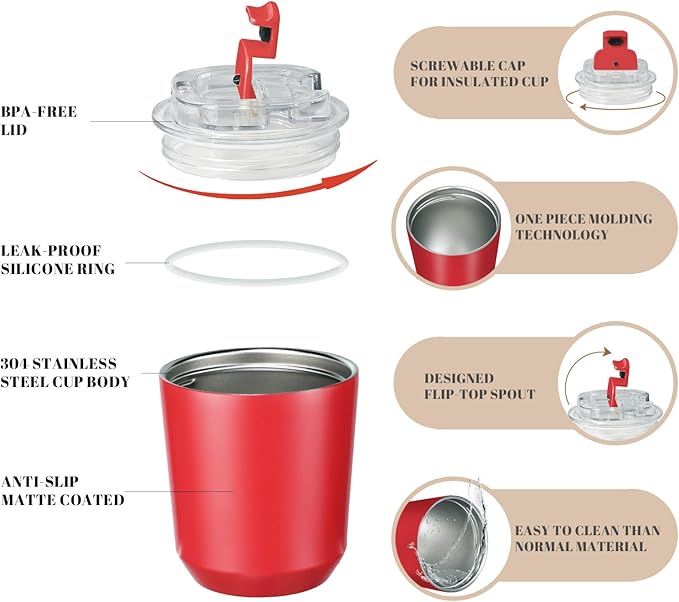 BPA-FREE
LID

LEAK-PROOF
SILICONE RING

304 STAINLESS
STEEL CUP BODY

ANTI-SLIP
MATTE COATED

SCREWABLE CAP
FOR INSULATED CUP

ONE PIECE MOLDING
TECHNOLOGY

DESIGNED
FLIP-TOP SPOUT

EASY TO CLEAN THAN
NORMAL MATERIAL