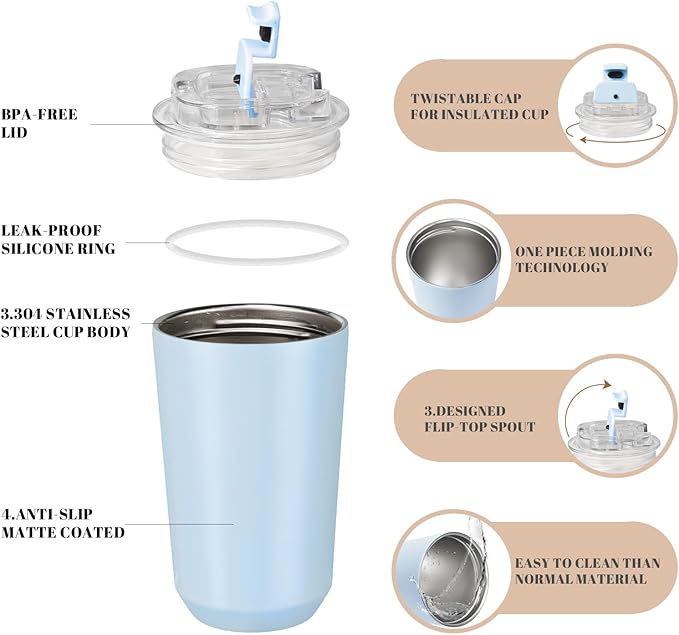 BPA-FREE LID

LEAK-PROOF SILICONE RING

3.304 STAINLESS STEEL CUP BODY

4.ANTI-SLIP MATTE COATED

TWISTABLE CAP FOR INSULATED CUP

ONE PIECE MOLDING TECHNOLOGY

3.DESIGNED FLIP-TOP SPOUT

EASY TO CLEAN THAN NORMAL MATERIAL