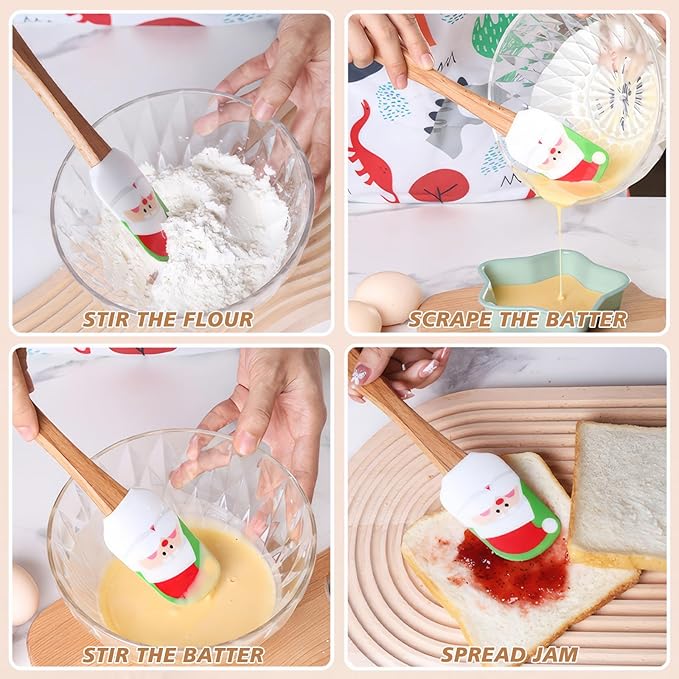 STIR THE FLOUR

SCRAPE THE BATTER

STIR THE BATTER

SPREAD JAM