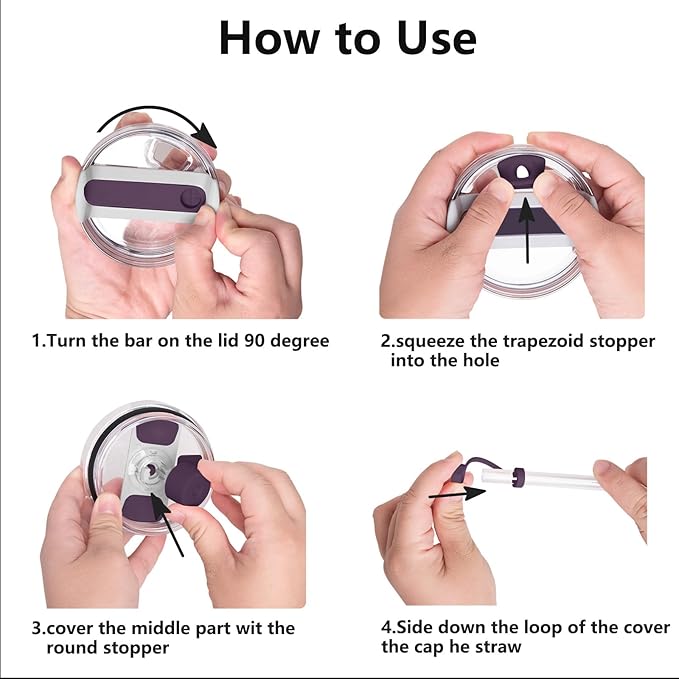 How to Use

1.Turn the bar on the lid 90 degree

2.squeeze the trapezoid stopper into the hole

3.cover the middle part wit the round stopper

4.Side down the loop of the cover the cap he straw