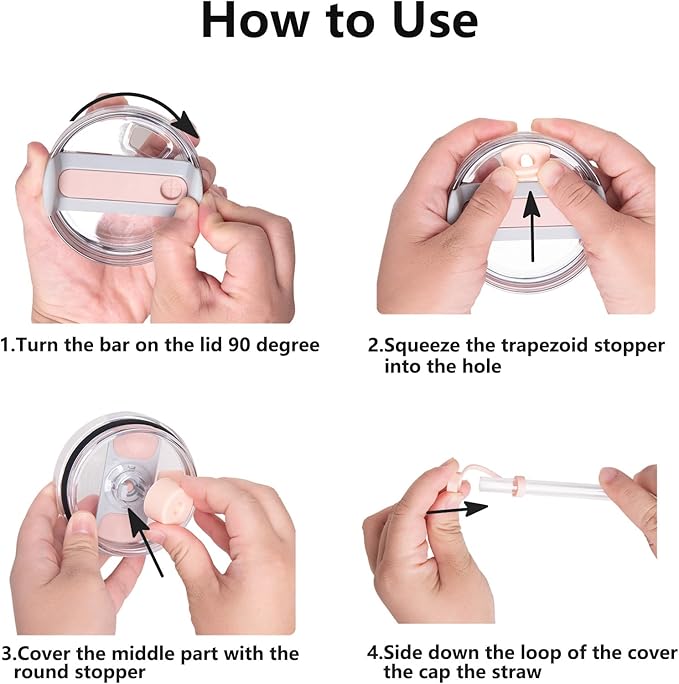 How to Use

1.Turn the bar on the lid 90 degree

2.Squeeze the trapezoid stopper into the hole

3.Cover the middle part with the round stopper

4.Side down the loop of the cover the cap the straw