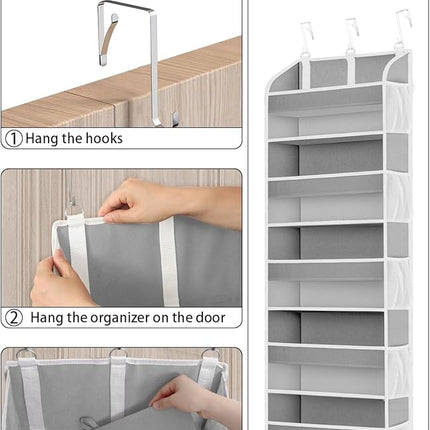 ① Hang the hooks

② Hang the organizer on the door