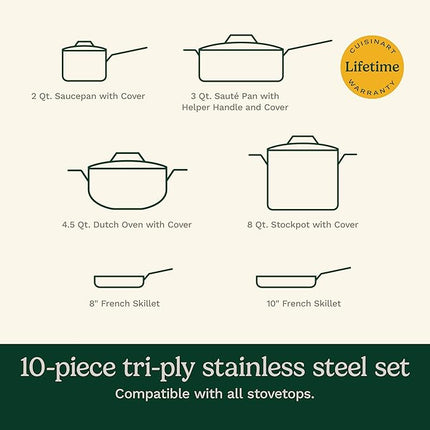 2 Qt. Saucepan with Cover

3 Qt. Sauté Pan with Helper Handle and Cover

CUISINART
Lifetime
WARRANTY

4.5 Qt. Dutch Oven with Cover

8 Qt. Stockpot with Cover

8" French Skillet

10" French Skillet

10-piece tri-ply stainless steel set

Compatible with all stovetops.