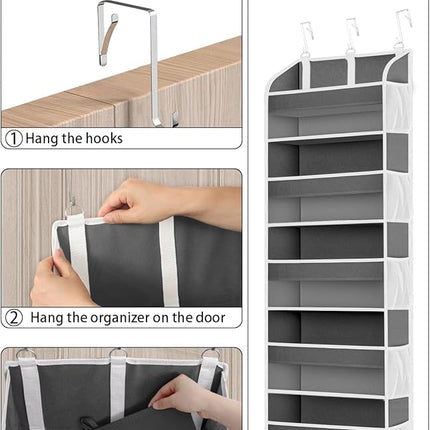 ① Hang the hooks

② Hang the organizer on the door