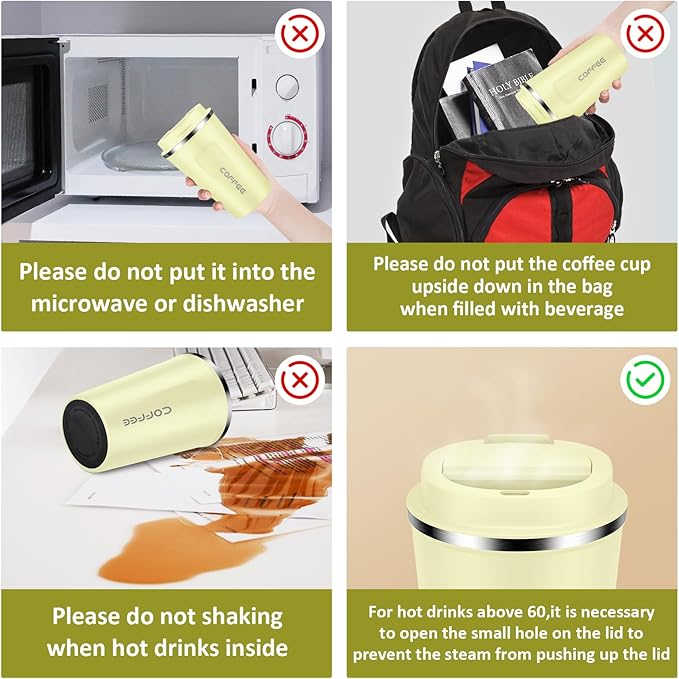 COFFEE

Please do not put it into the microwave or dishwasher

HOLY BIBLE

COFFEE

Please do not put the coffee cup upside down in the bag when filled with beverage

COFFEE

Please do not shaking when hot drinks inside

For hot drinks above 60,it is necessary to open the small hole on the lid to prevent the steam from pushing up the lid