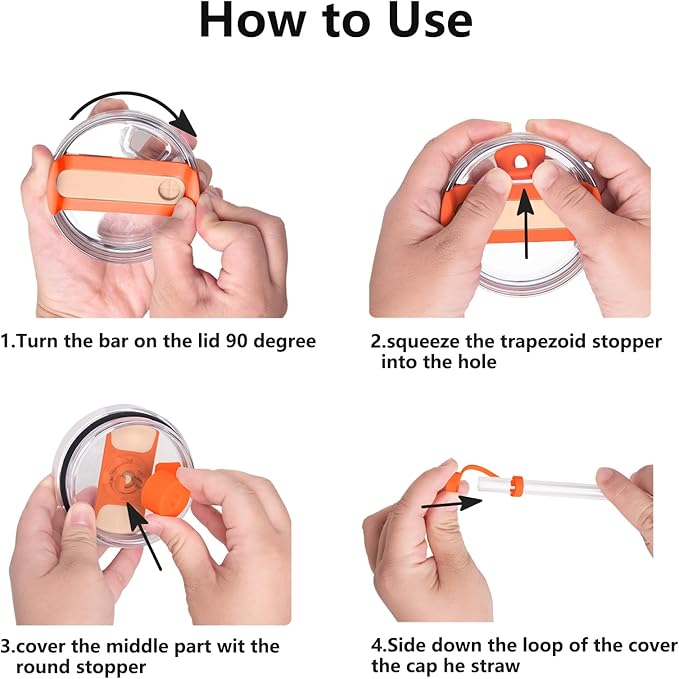 How to Use

1.Turn the bar on the lid 90 degree

2.squeeze the trapezoid stopper into the hole

3.cover the middle part wit the round stopper

4.Side down the loop of the cover the cap he straw