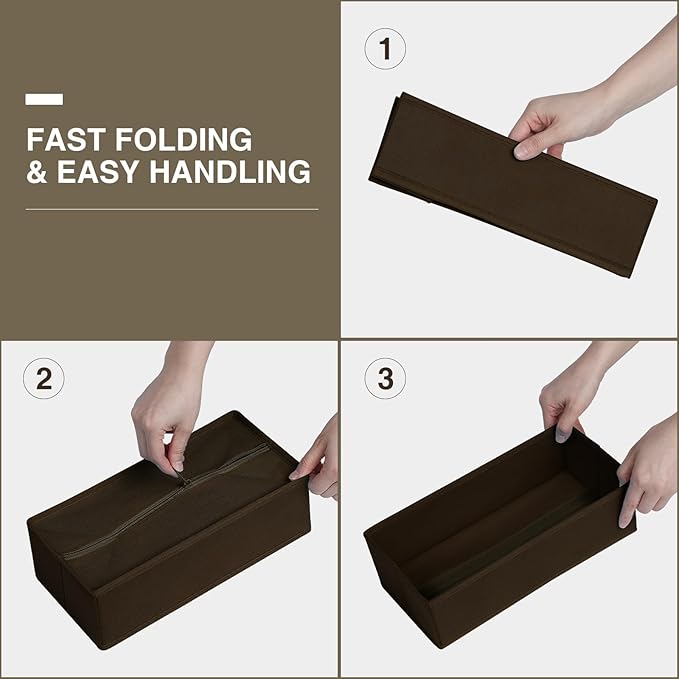 FAST FOLDING & EASY HANDLING

1

2

3