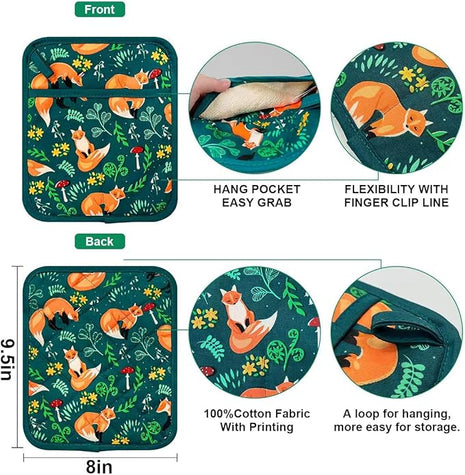 Front

HANG POCKET
EASY GRAB

FLEXIBILITY WITH
FINGER CLIP LINE

Back

9.5in

8in

100%Cotton Fabric
With Printing

A loop for hanging,
more easy for storage.