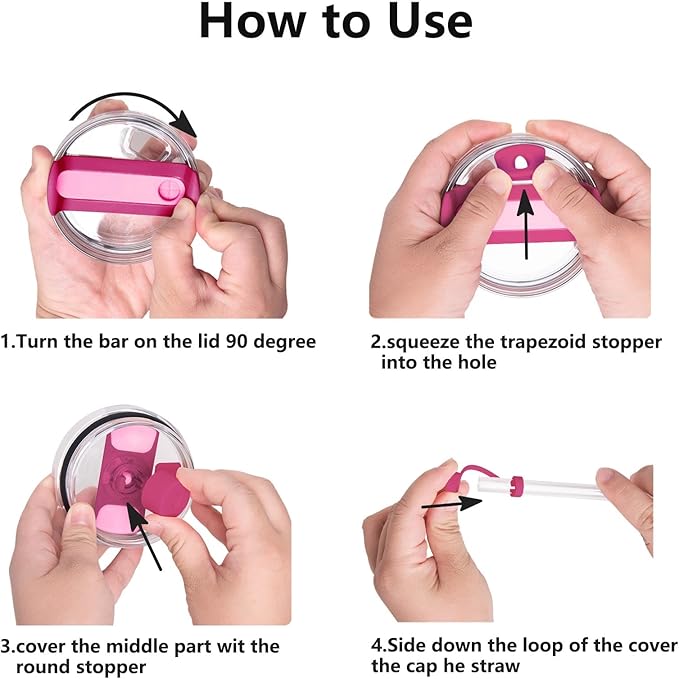 How to Use

1.Turn the bar on the lid 90 degree

2.squeeze the trapezoid stopper into the hole

3.cover the middle part wit the round stopper

4.Side down the loop of the cover the cap he straw