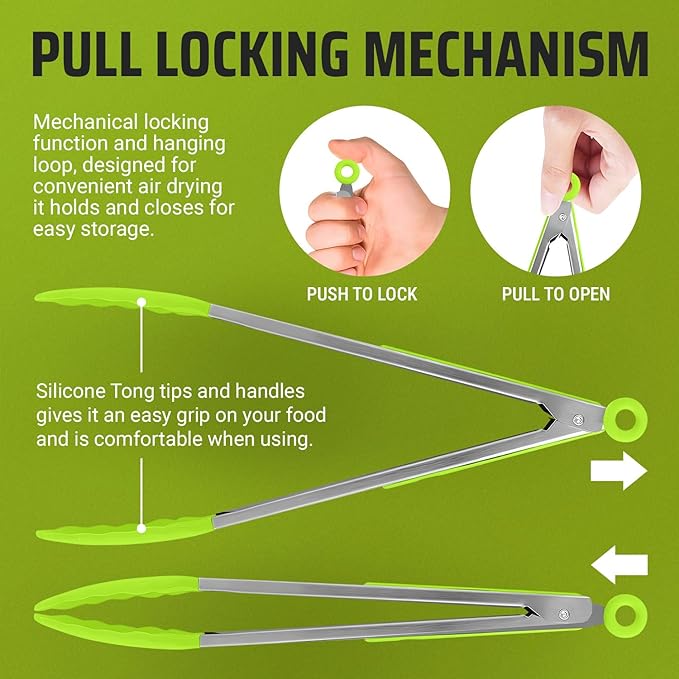 PULL LOCKING MECHANISM

Mechanical locking function and hanging loop, designed for convenient air drying it holds and closes for easy storage.

PUSH TO LOCK

PULL TO OPEN

Silicone Tong tips and handles gives it an easy grip on your food and is comfortable when using.