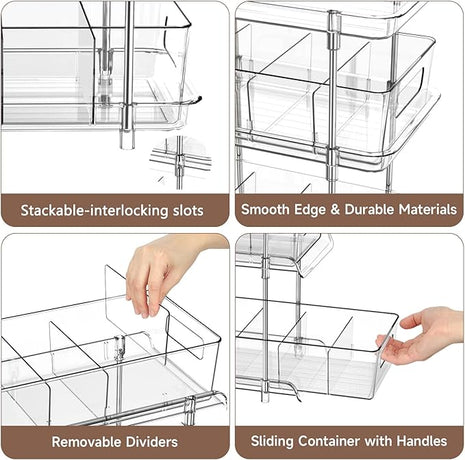 Stackable-interlocking slots

Smooth Edge & Durable Materials

Removable Dividers

Sliding Container with Handles