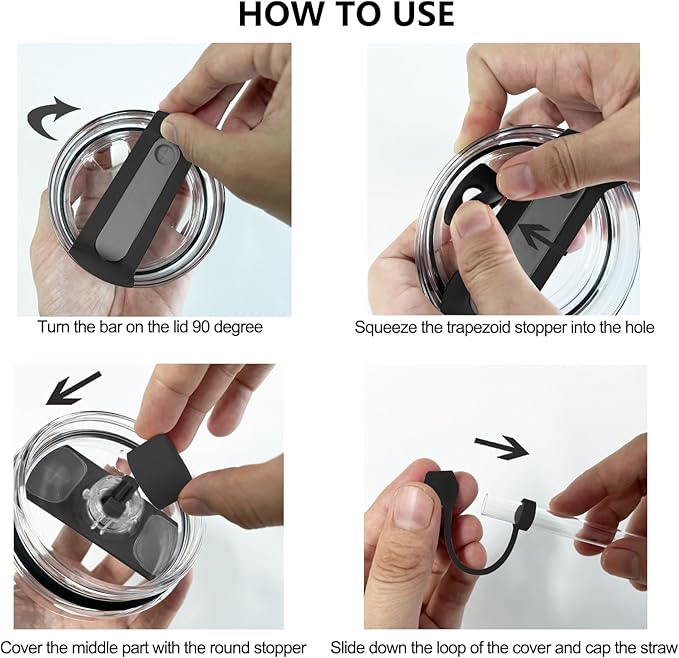 HOW TO USE

Turn the bar on the lid 90 degree

Squeeze the trapezoid stopper into the hole

Cover the middle part with the round stopper

Slide down the loop of the cover and cap the straw