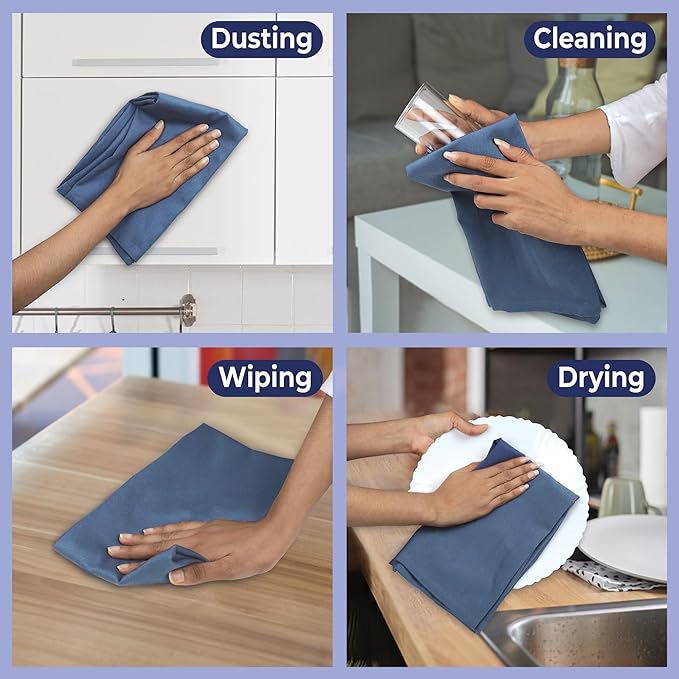 Dusting

Cleaning

Wiping

Drying