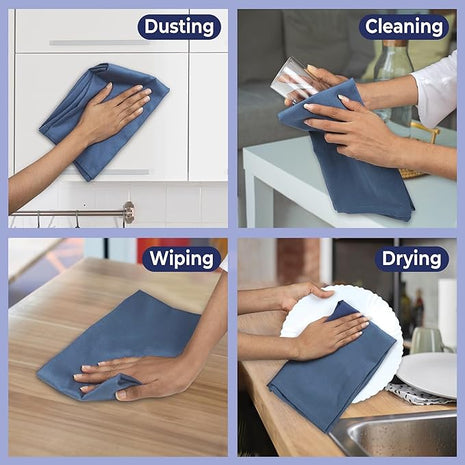 Dusting

Cleaning

Wiping

Drying