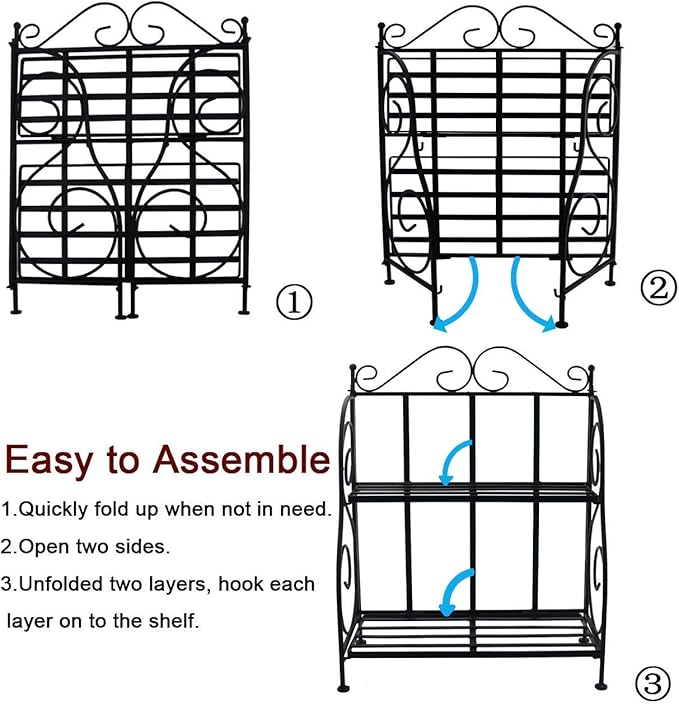 ①

②

Easy to Assemble

1.Quickly fold up when not in need.

2.Open two sides.

3.Unfolded two layers, hook each layer on to the shelf.

③