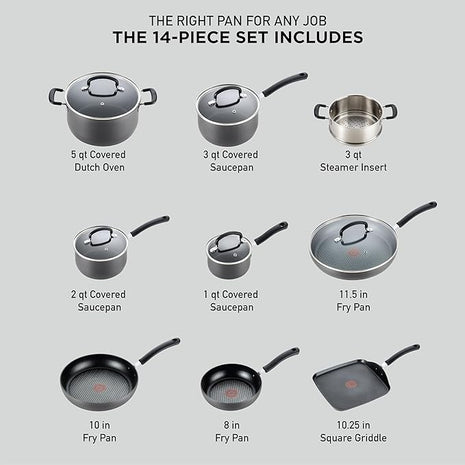 THE RIGHT PAN FOR ANY JOB
THE 14-PIECE SET INCLUDES

5 qt Covered
Dutch Oven

3 qt Covered
Saucepan

3 qt
Steamer Insert

2 qt Covered
Saucepan

1 qt Covered
Saucepan

11.5 in
Fry Pan

10 in
Fry Pan

8 in
Fry Pan

10.25 in
Square Griddle