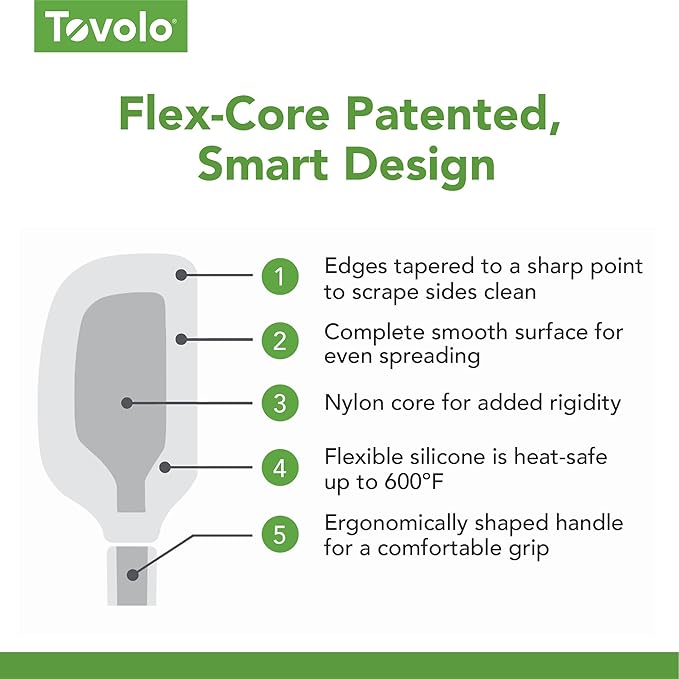 Tovolo

Flex-Core Patented, Smart Design

1 Edges tapered to a sharp point to scrape sides clean

2 Complete smooth surface for even spreading

3 Nylon core for added rigidity

4 Flexible silicone is heat-safe up to 600°F

5 Ergonomically shaped handle for a comfortable grip