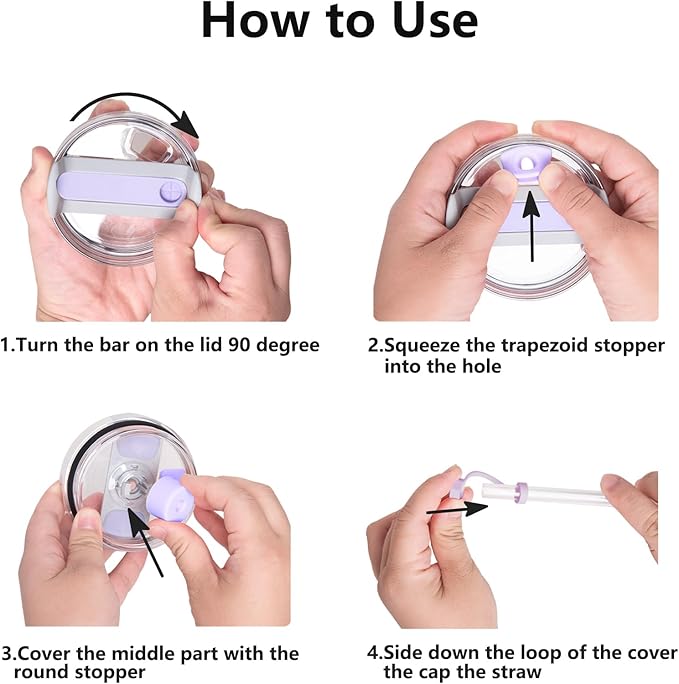 How to Use

1.Turn the bar on the lid 90 degree

2.Squeeze the trapezoid stopper into the hole

3.Cover the middle part with the round stopper

4.Side down the loop of the cover the cap the straw